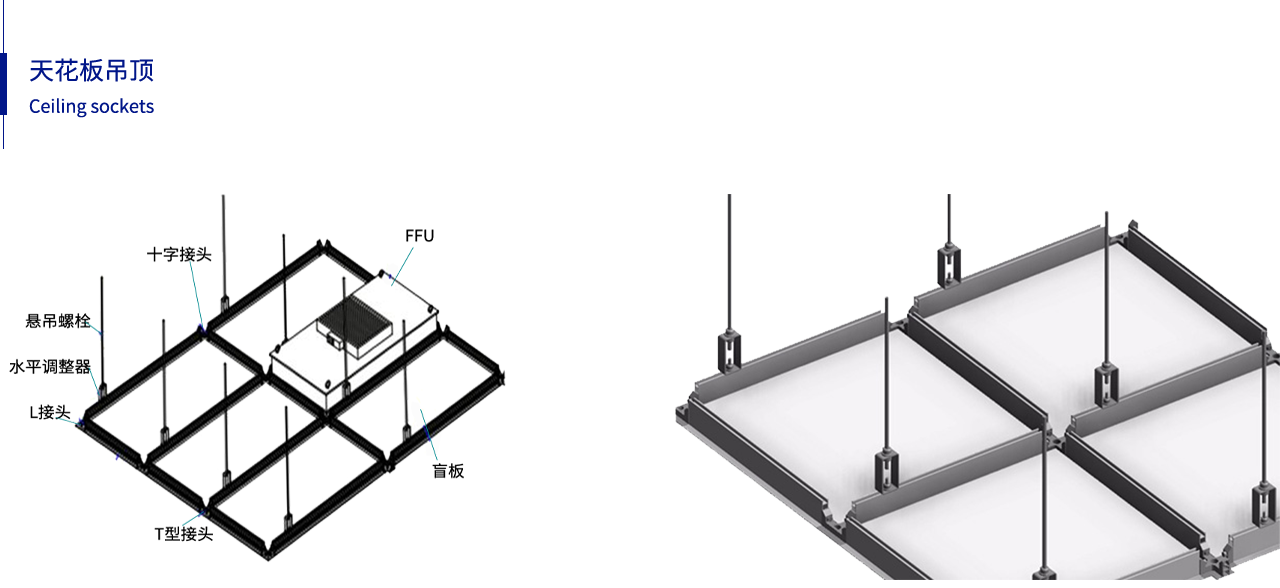 天花板吊顶
Ceiling sockets

十字接头
FFU
悬吊螺栓
水平调整器
L接头
盲板
T型接头